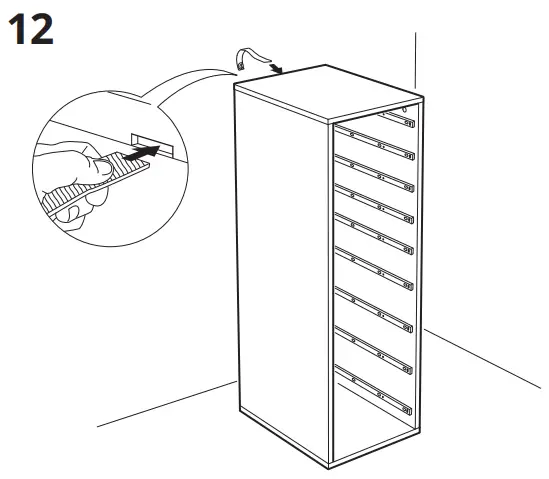 12