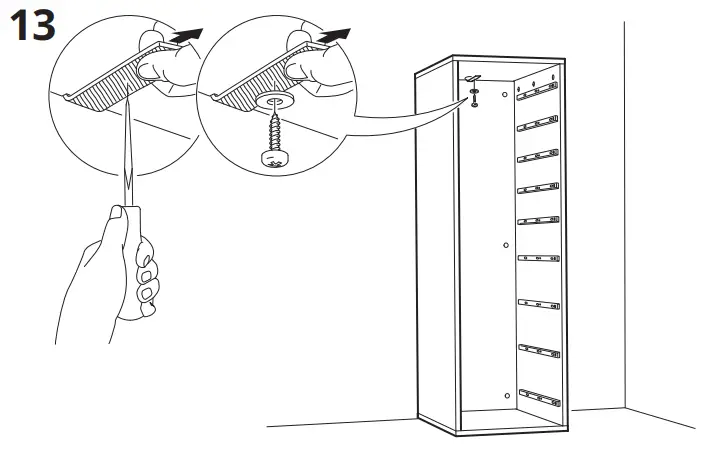 13