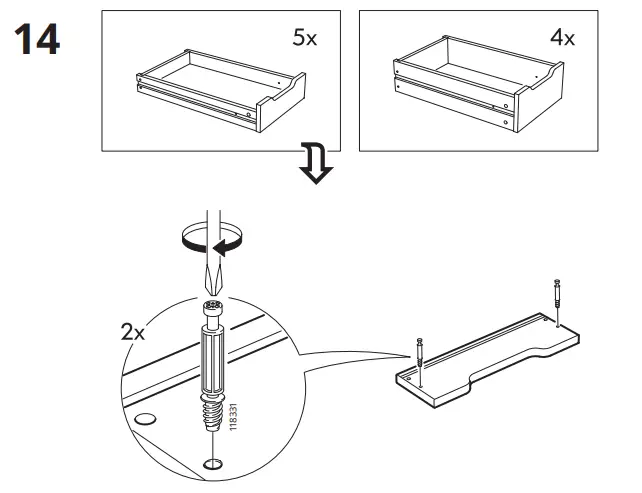 14

5x

4x

2x

118331