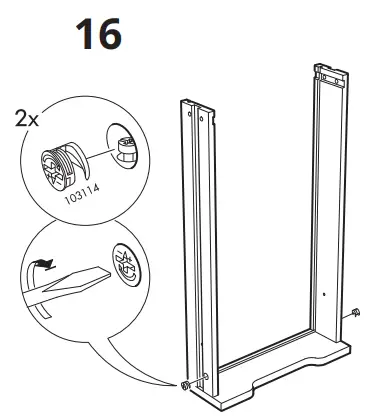 16

2x

103114