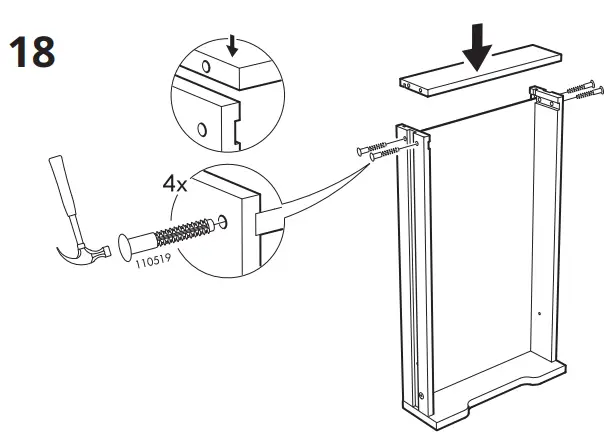 18

4x

110519