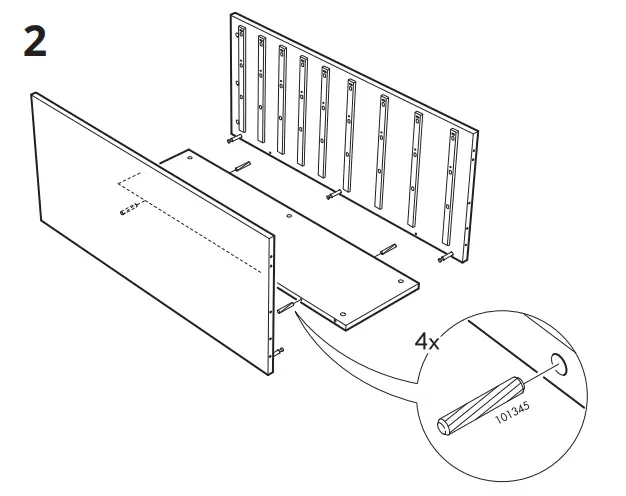 2

4x

101345