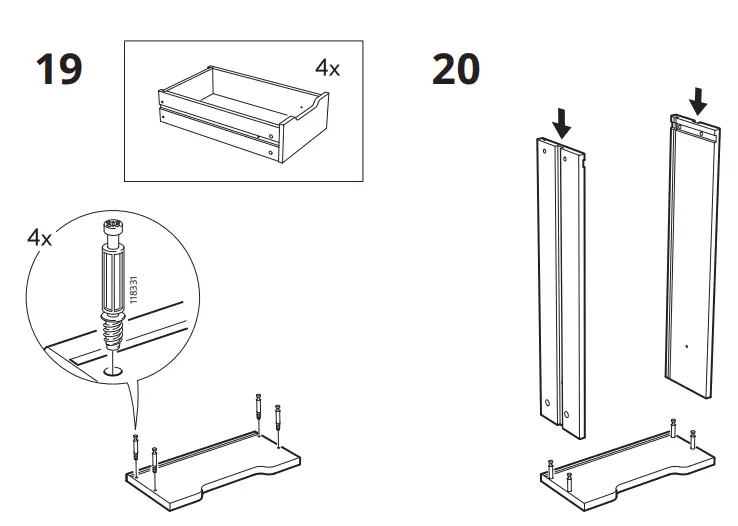 19

4x

4x

118331

20