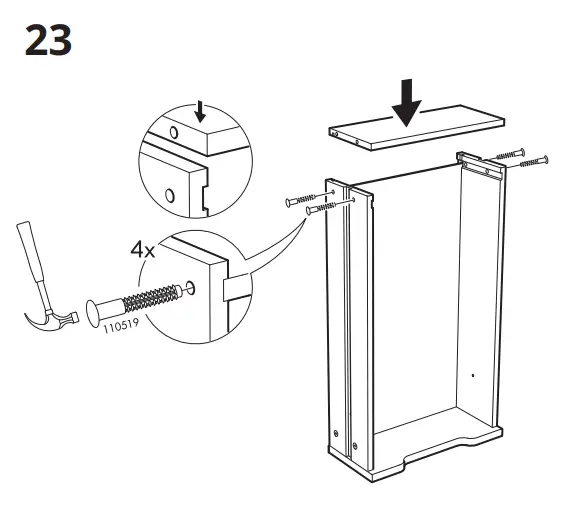 23

4x

110519