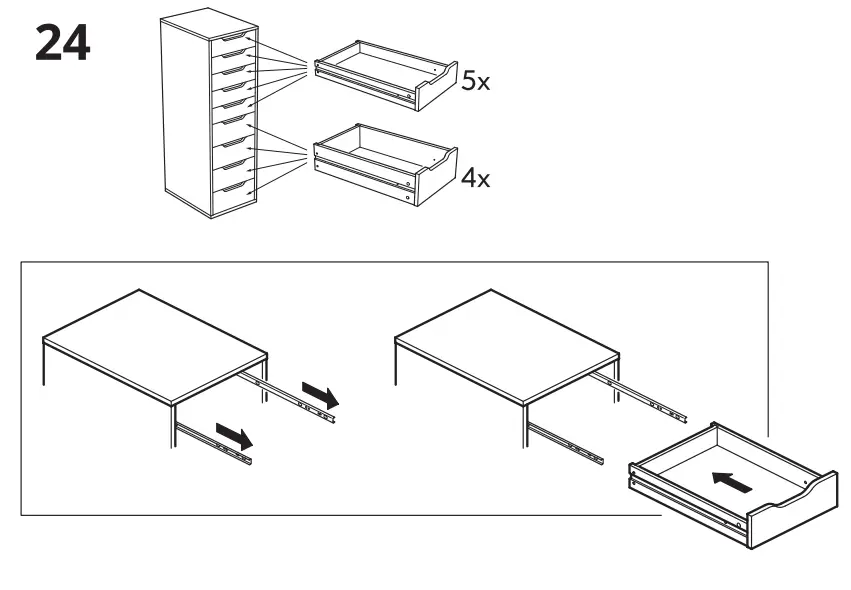 24

5x

4x