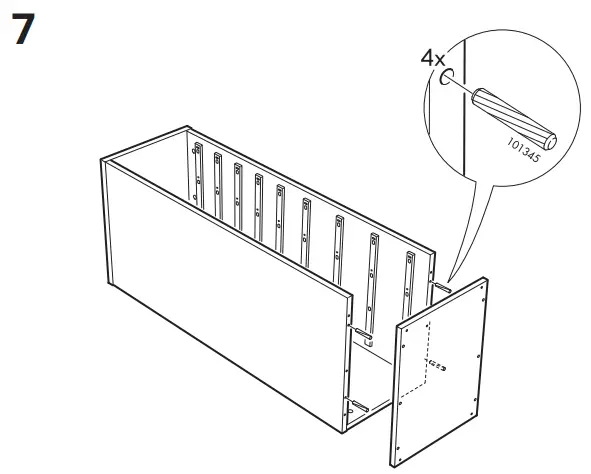 7

4x

101345