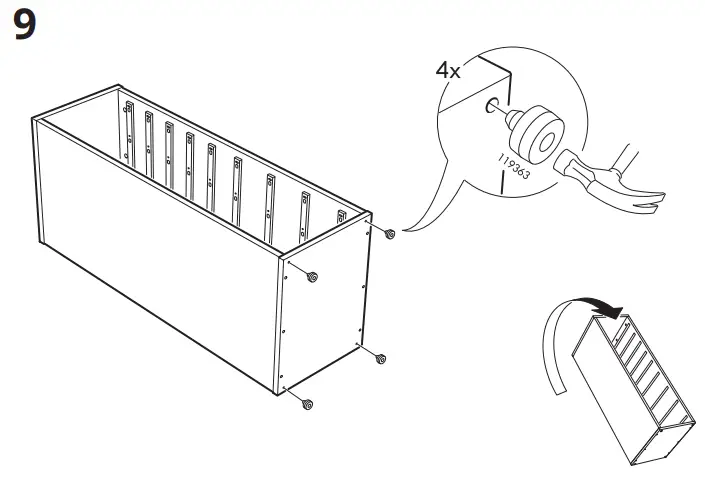 9

4x

119363