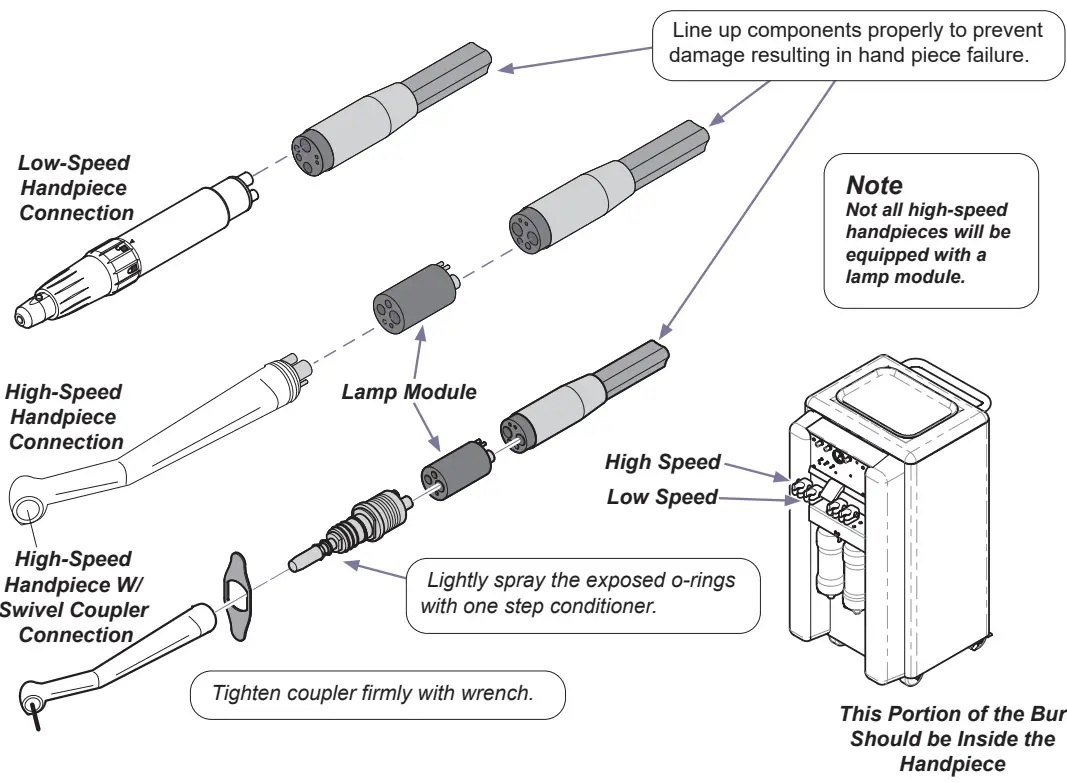 Line up components properly to prevent damage resulting in hand piece failure.

Low-Speed Handpiece Connection

Note
Not all high-speed handpieces will be equipped with a lamp module.

High-Speed Handpiece Connection

Lamp Module

High Speed

Low Speed

High-Speed Handpiece W/ Swivel Coupler Connection

Lightly spray the exposed o-rings with one step conditioner.

Tighten coupler firmly with wrench.

This Portion of the Bur Should be Inside the Handpiece