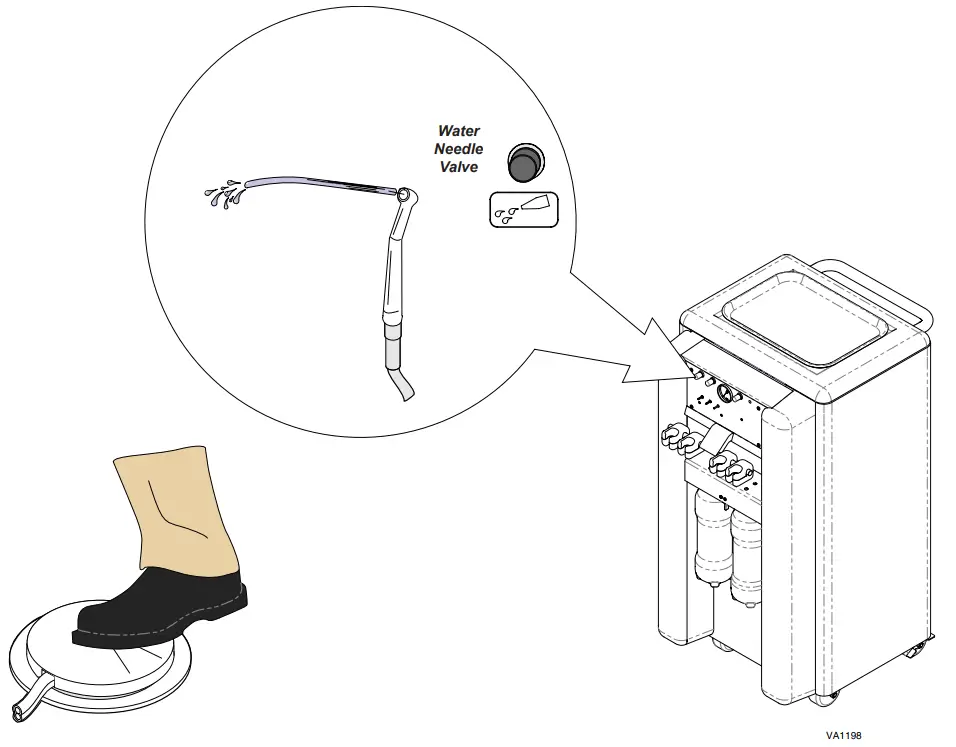 Water
Needle
Valve

VA1198