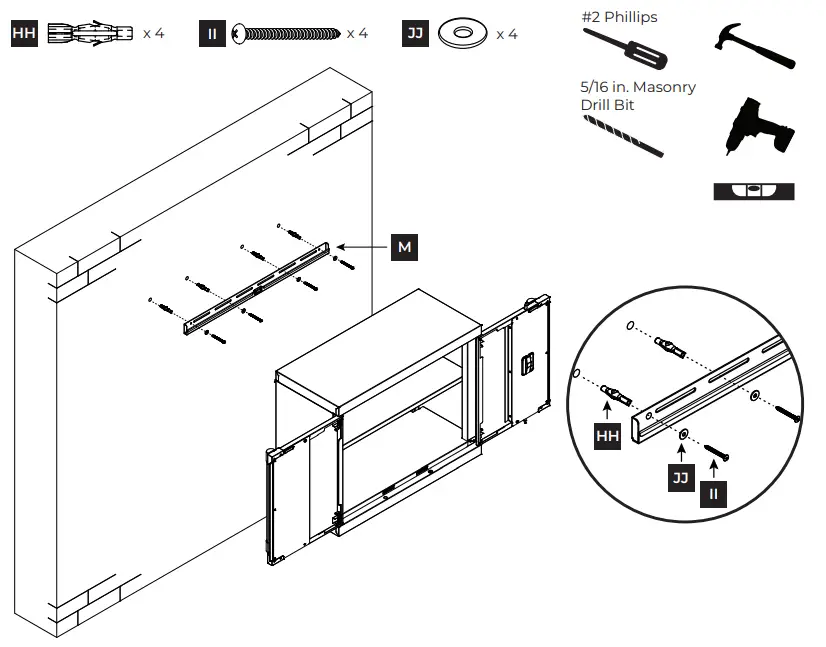 HH x 4 II x 4 JJ x 4

#2 Phillips

5/16 in. Masonry Drill Bit

M

HH

JJ

II