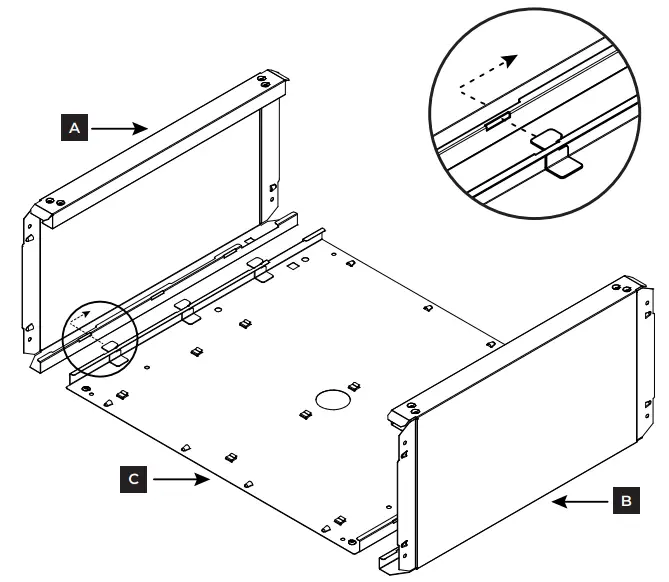 A

C

B