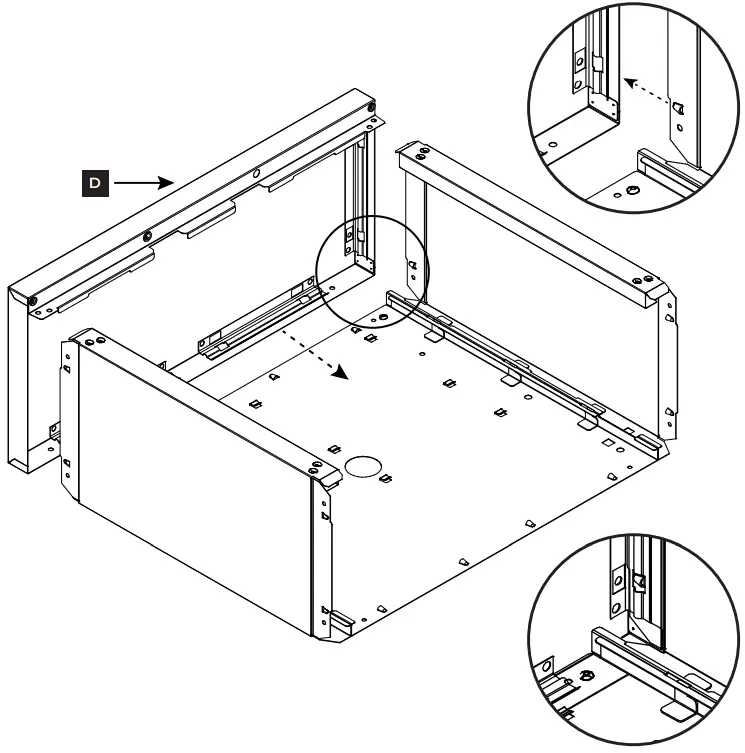 D