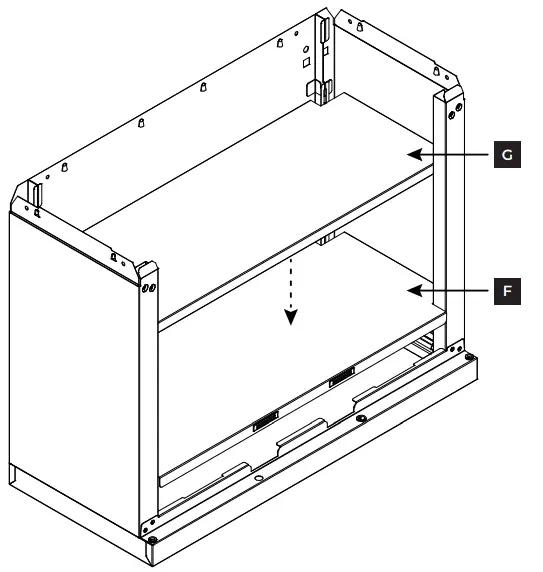 G

F