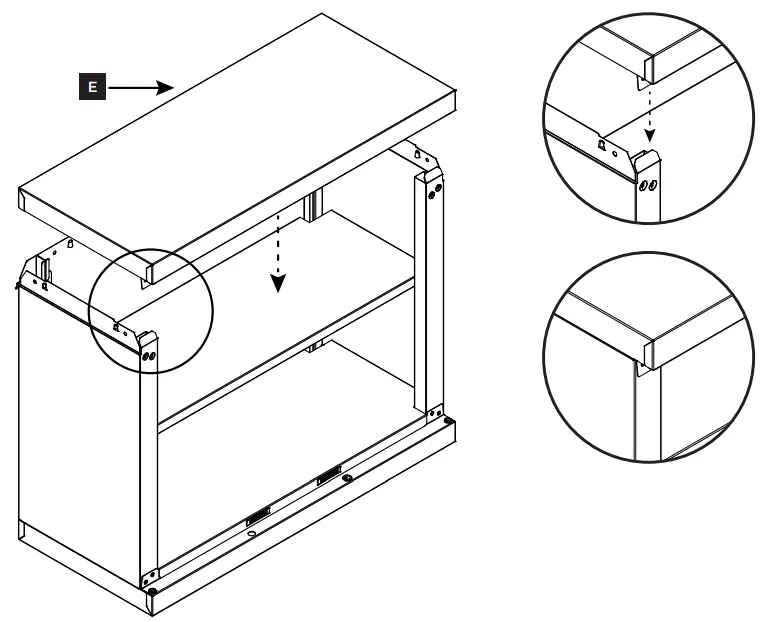 E