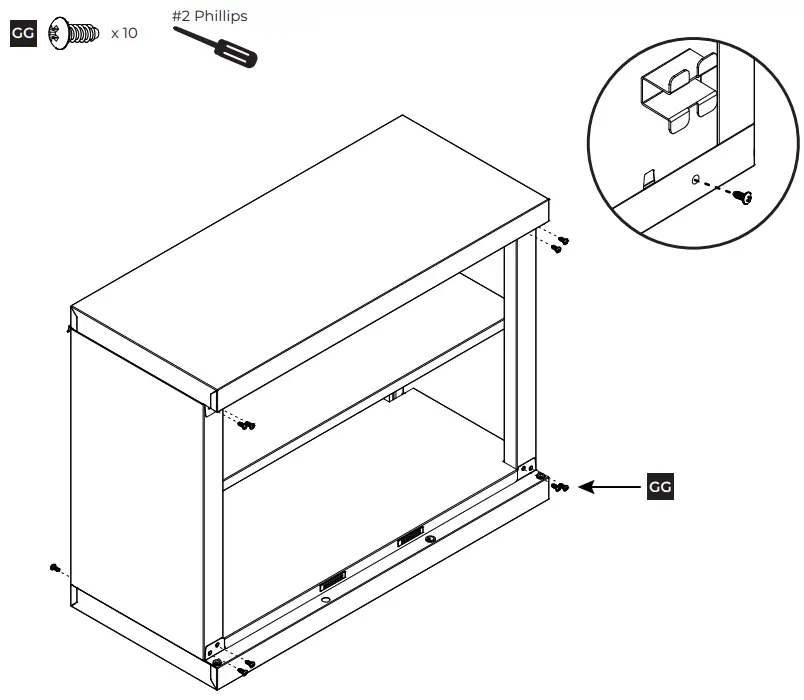 GG x 10

#2 Phillips

GG