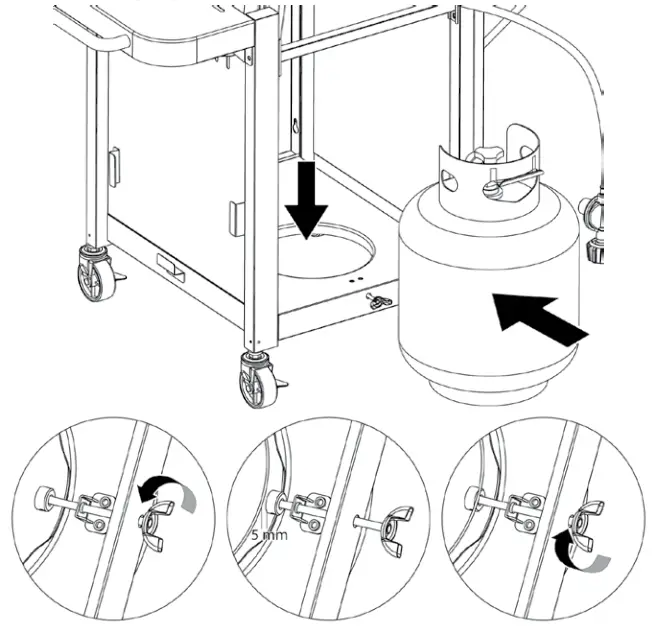 5 mm