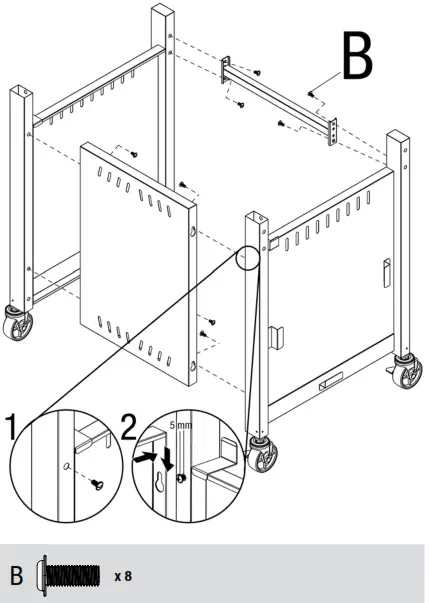 B

1

2

5mm

B x 8