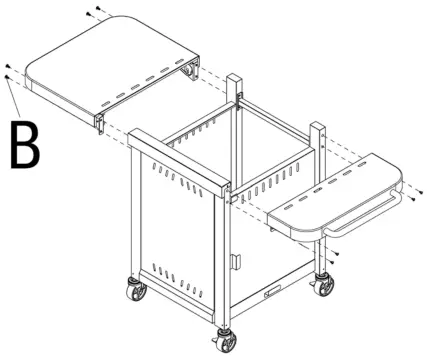 B