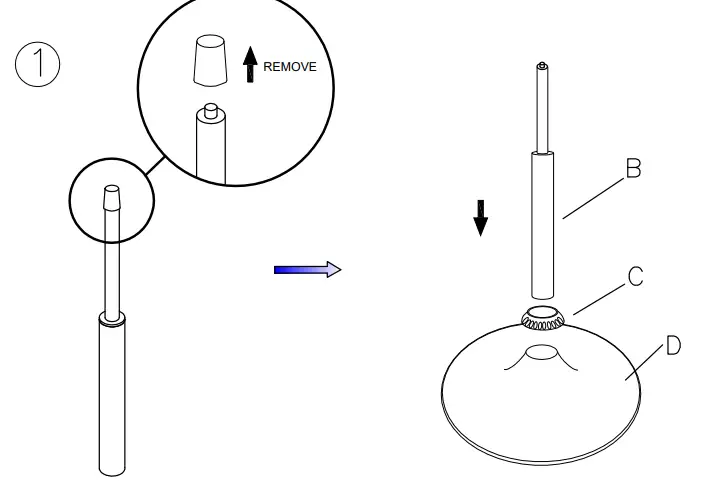 ①

REMOVE

B

C

D