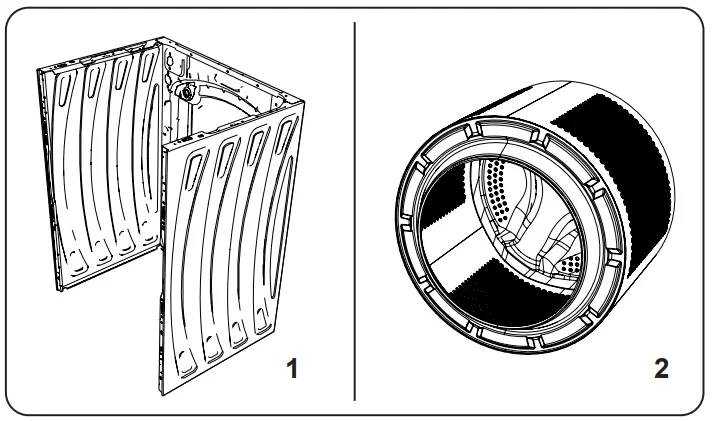 1

2