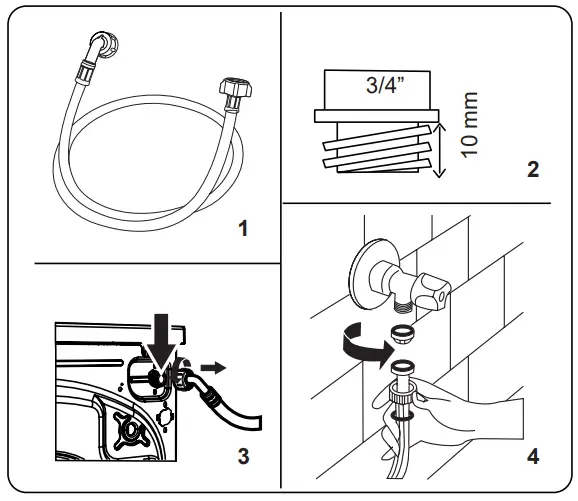 1

3/4”

10 mm

2

3

4