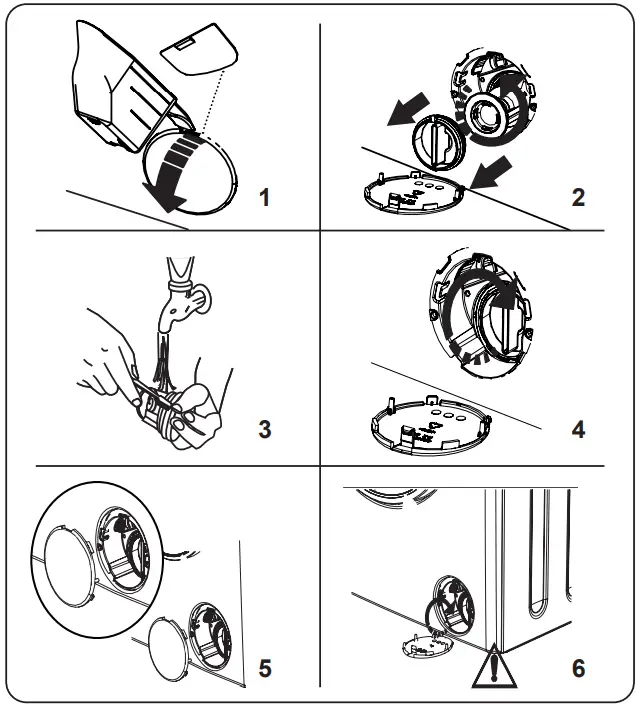 1

2

3

4

5

6