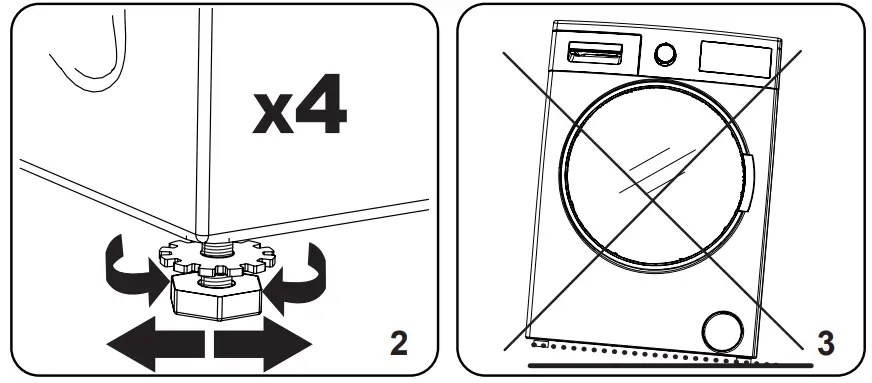 x4

2

3