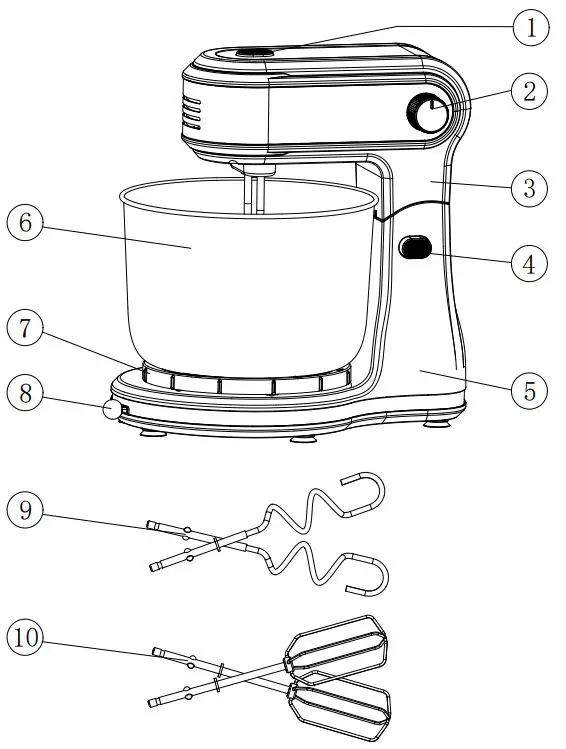 1
2
3
6
4
7
5
8
9
10