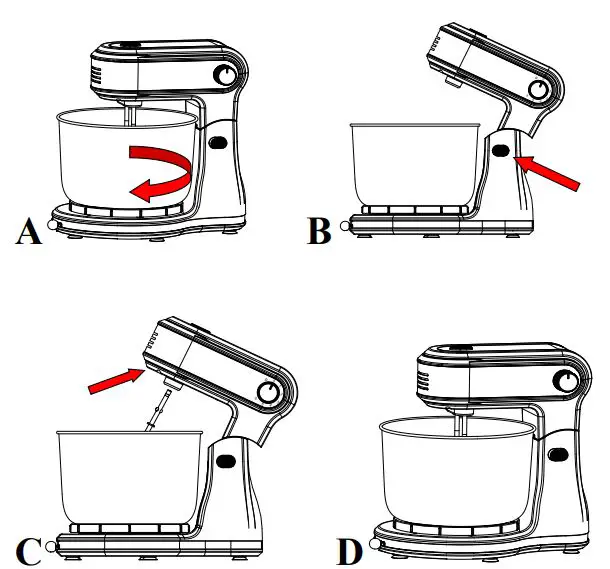 A

B

C

D