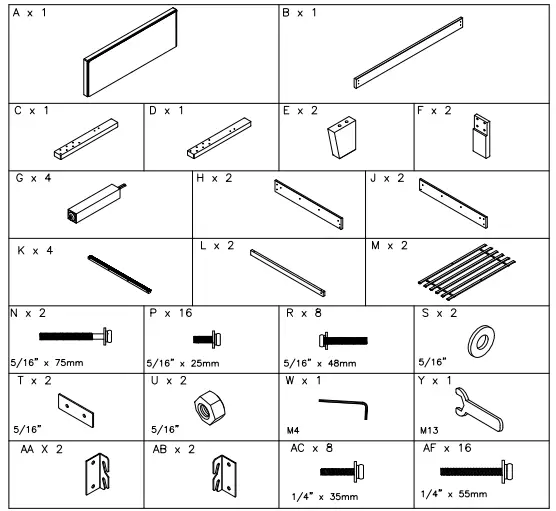 A x 1

B x 1

C x 1

D x 1

E x 2

F x 2

G x 4

H x 2

J x 2

K x 4

L x 2

M x 2

N x 2
5/16" x 75mm

P x 16
5/16" x 25mm

R x 8
5/16" x 48mm

S x 2
5/16"

T x 2
5/16"

U x 2
5/16"

W x 1
M4

Y x 1
M13

AA X 2

AB x 2

AC x 8
1/4" x 35mm

AF x 16
1/4" x 55mm