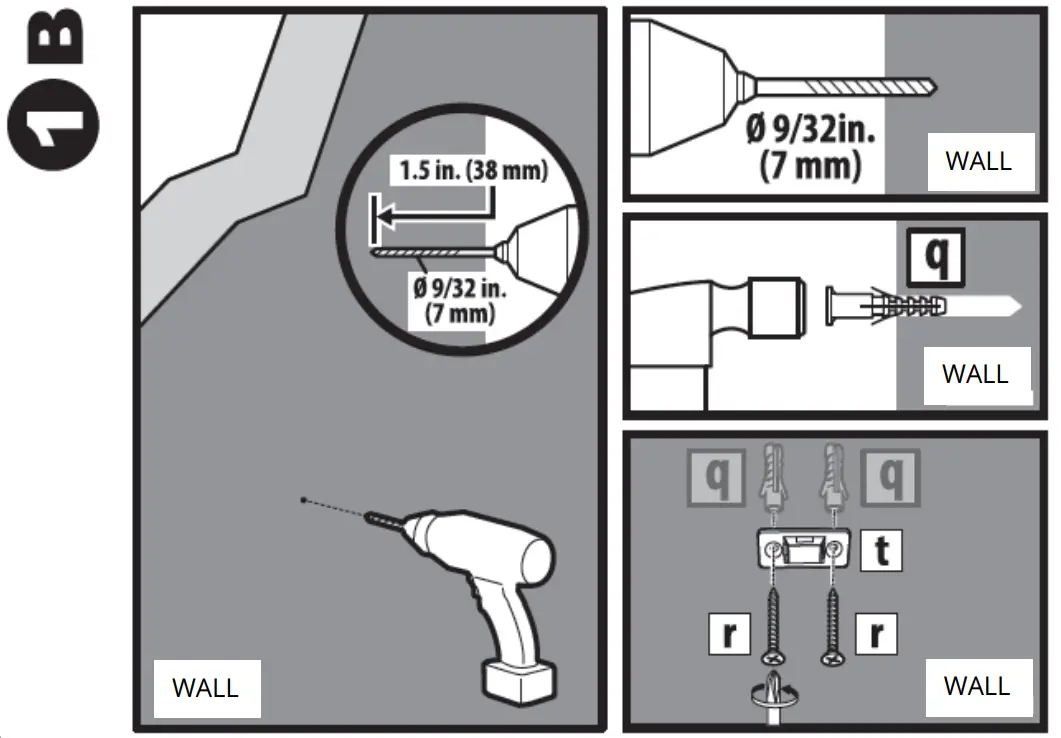 1B

1.5 in. (38 mm)
Ø 9/32 in. (7 mm)

WALL

Ø 9/32in. (7 mm)
WALL

q
WALL

q q
t
r r
WALL