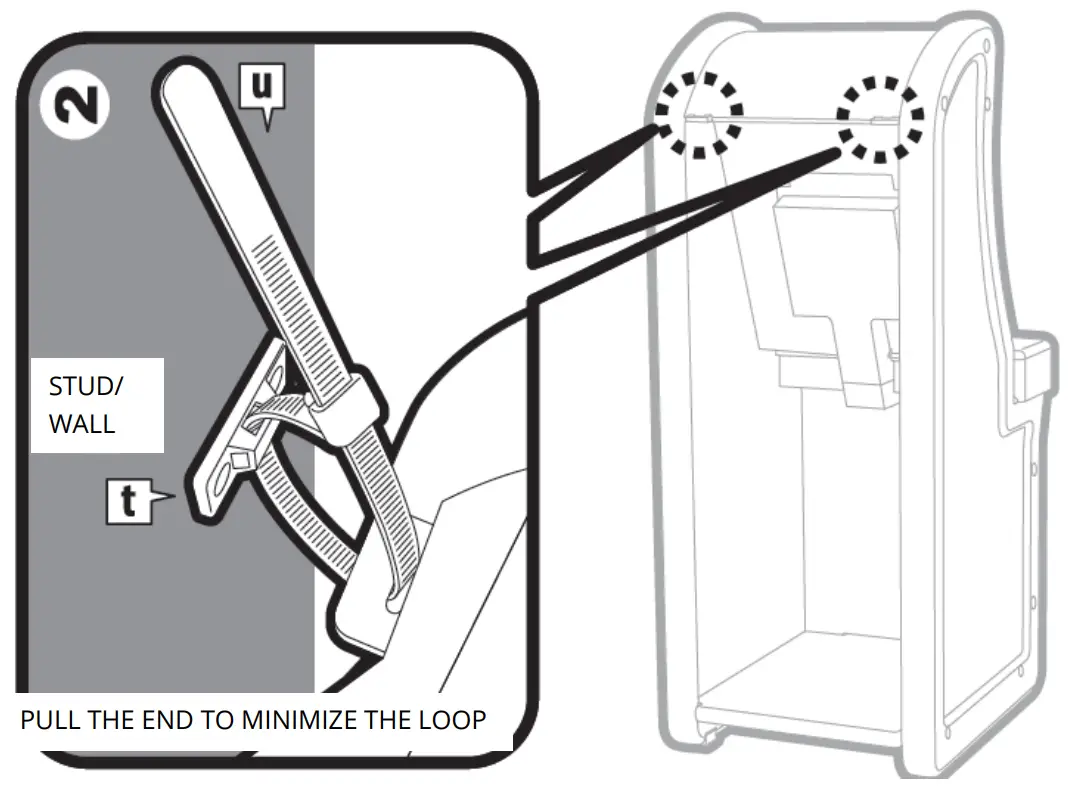 2

u

STUD/
WALL

t

PULL THE END TO MINIMIZE THE LOOP