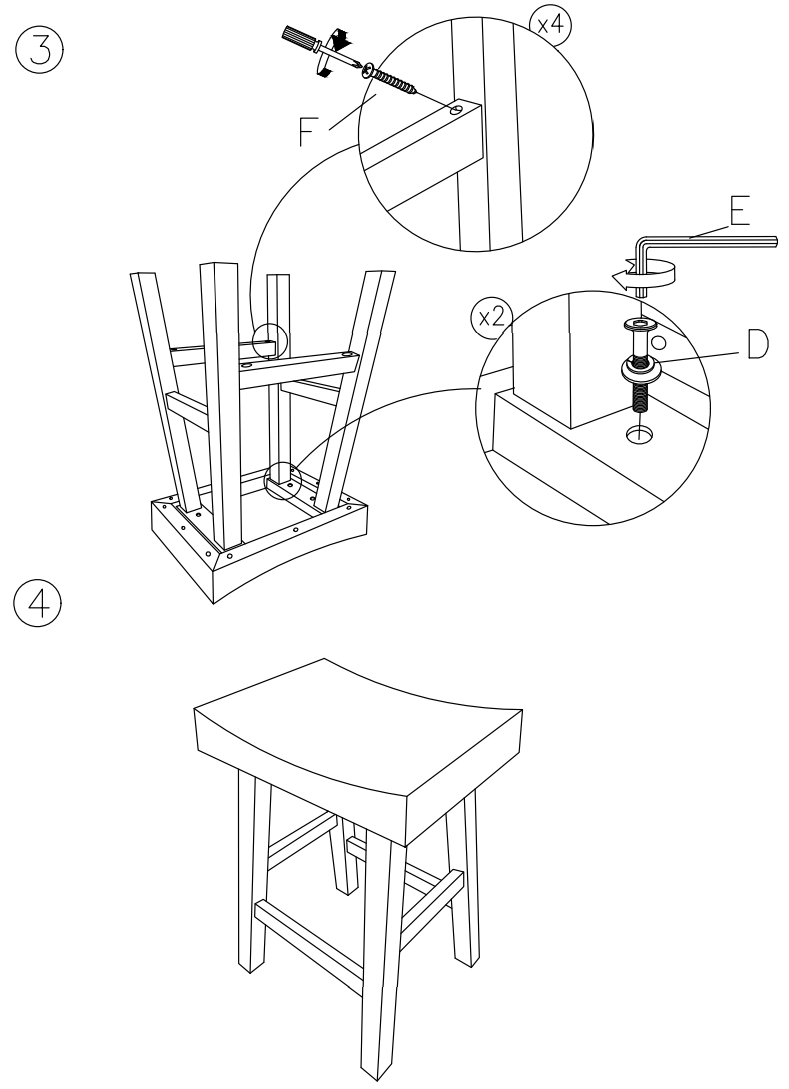 3

x4

F

E

x2

D

4