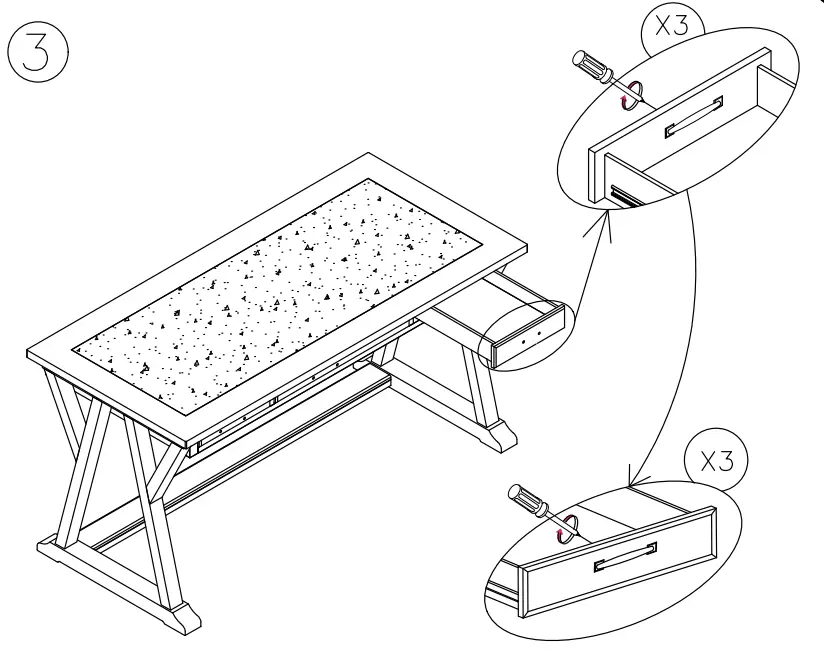 3

X3

X3