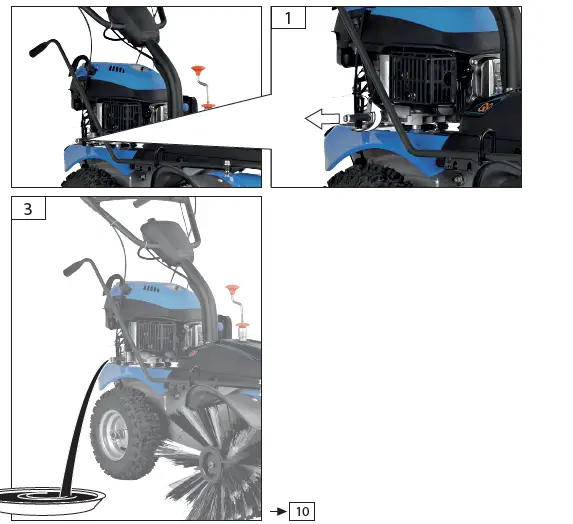 1

3

10