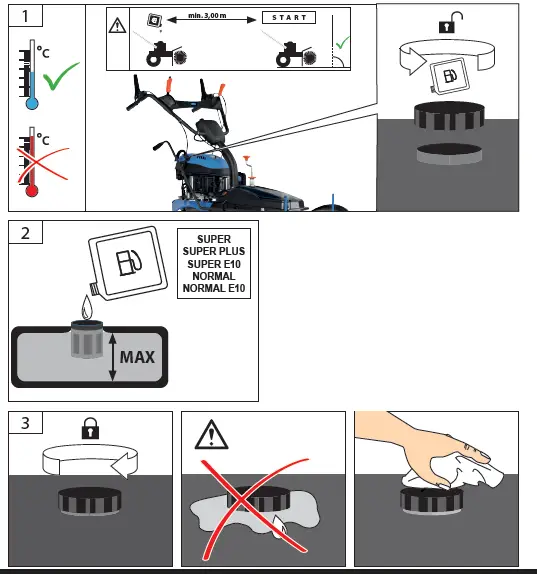 1

°C

°C

min. 3,00 m

START

2

SUPER
SUPER PLUS
SUPER E10
NORMAL
NORMAL E10

MAX

3