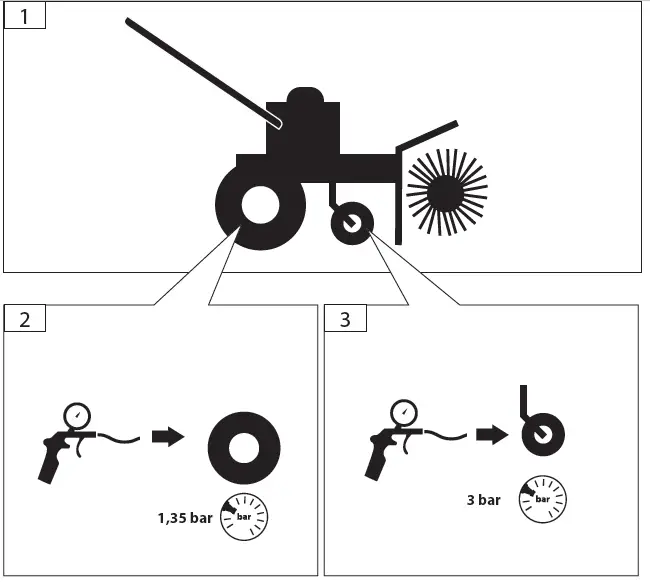 1

2

1,35 bar

bar

3

3 bar

bar