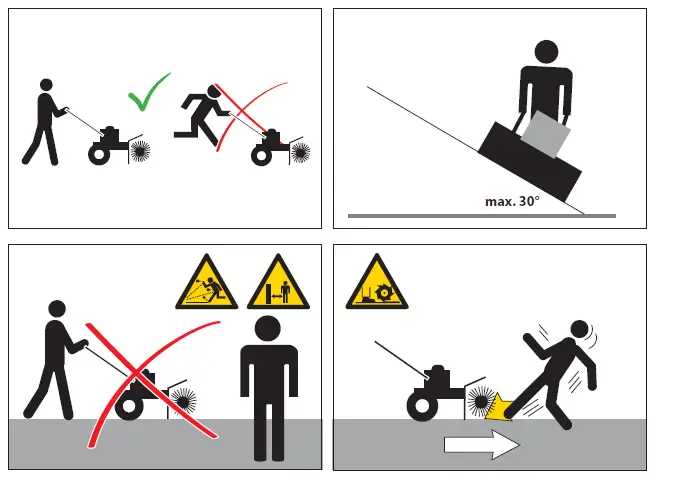 max. 30°