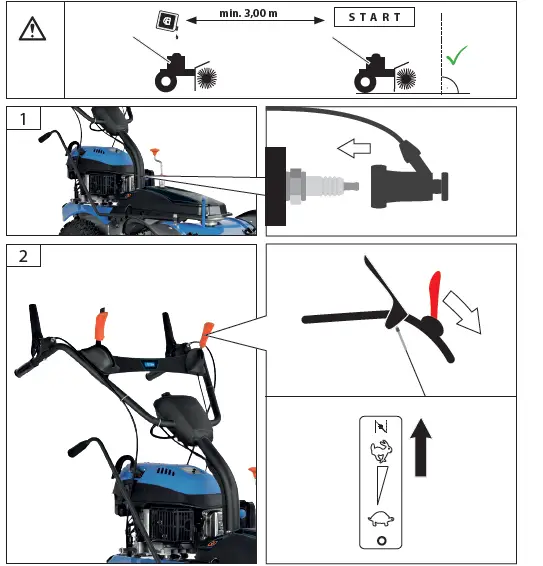 min. 3,00 m

START

1

2