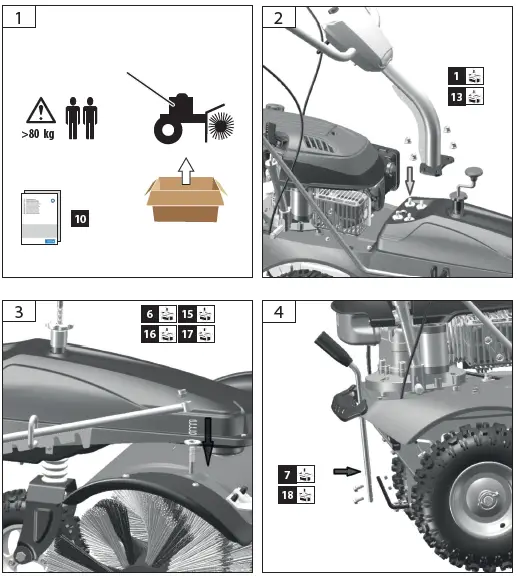 1

>80 kg

10

2

1

13

3

6

15

16

17

4

7

18