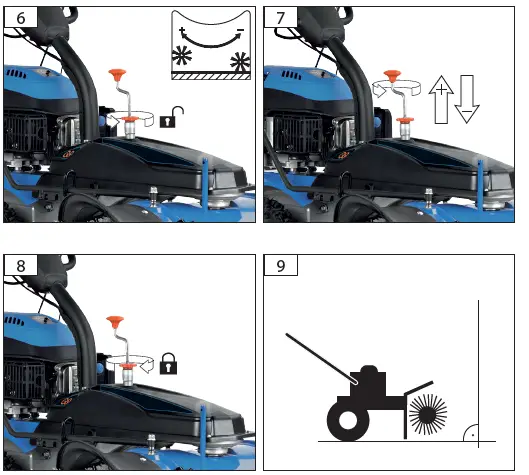 6

+ −

7

+ −

8

9