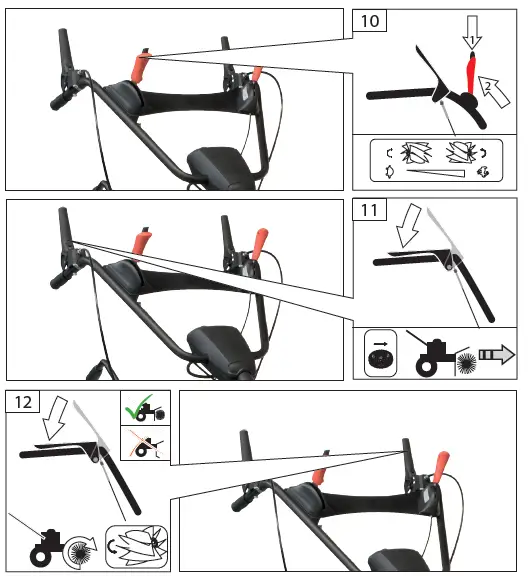 10
1
2
11
12