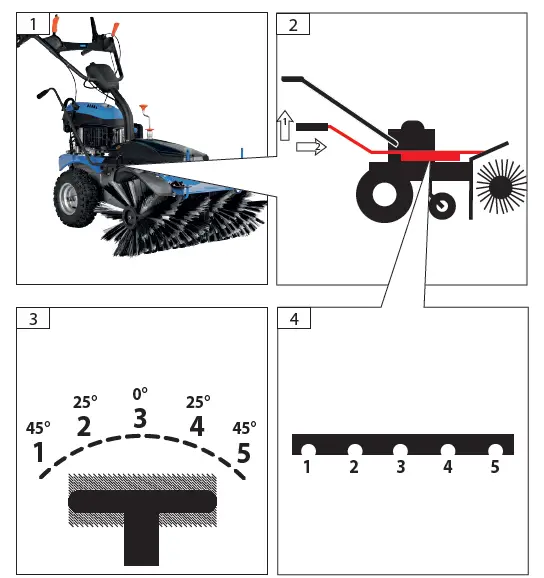 1

2

1

2

3

45°
1

25°
2

0°
3

25°
4

45°
5

4

1 2 3 4 5