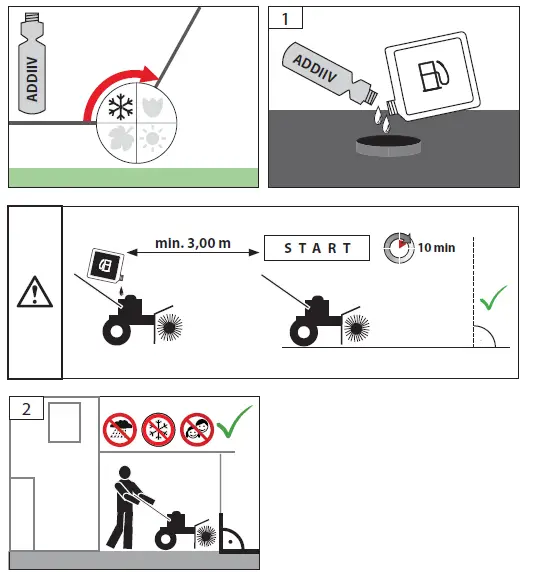 ADDIIV

1

ADDIIV

min. 3,00 m

START

10 min

2