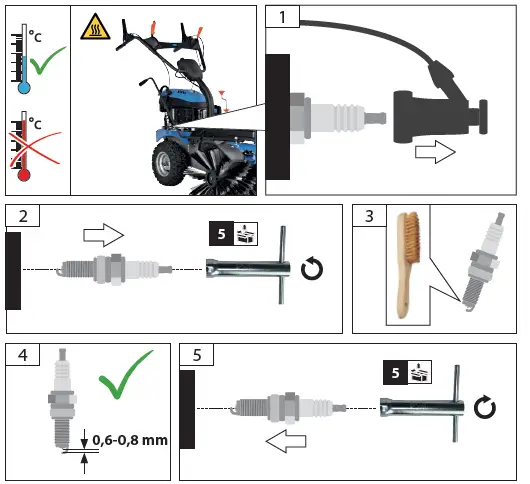 °C

°C

1

2

5

3

4

0,6-0,8 mm

5

5