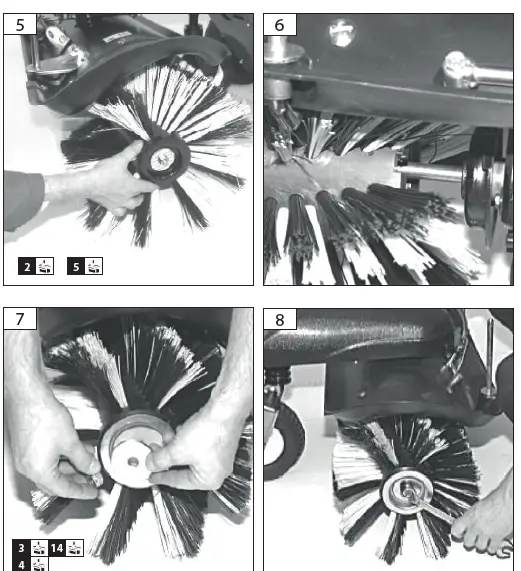 5

2 5

6

7

3 14
4

8