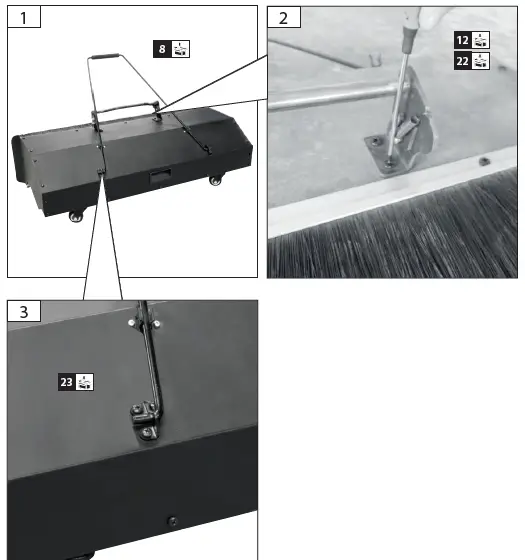 1

8

2

12

22

3

23