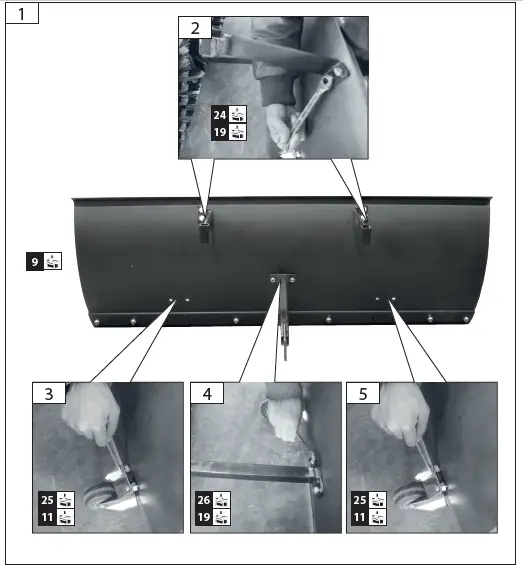 1

2

24
19

9

3

25
11

4

26
19

5

25
11