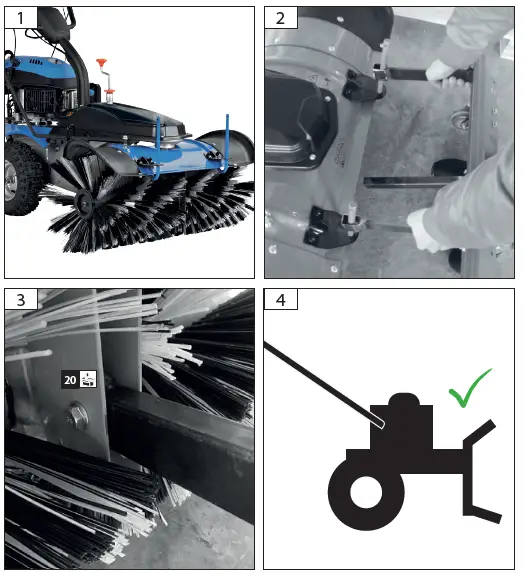 1

2

3

20

4