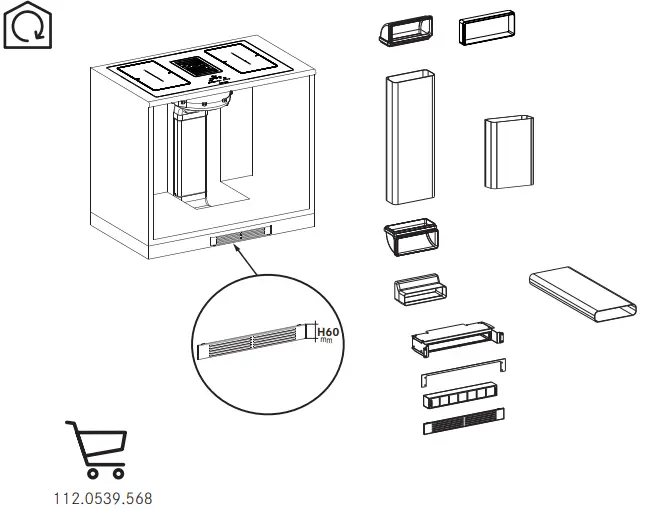 H60
mm

112.0539.568